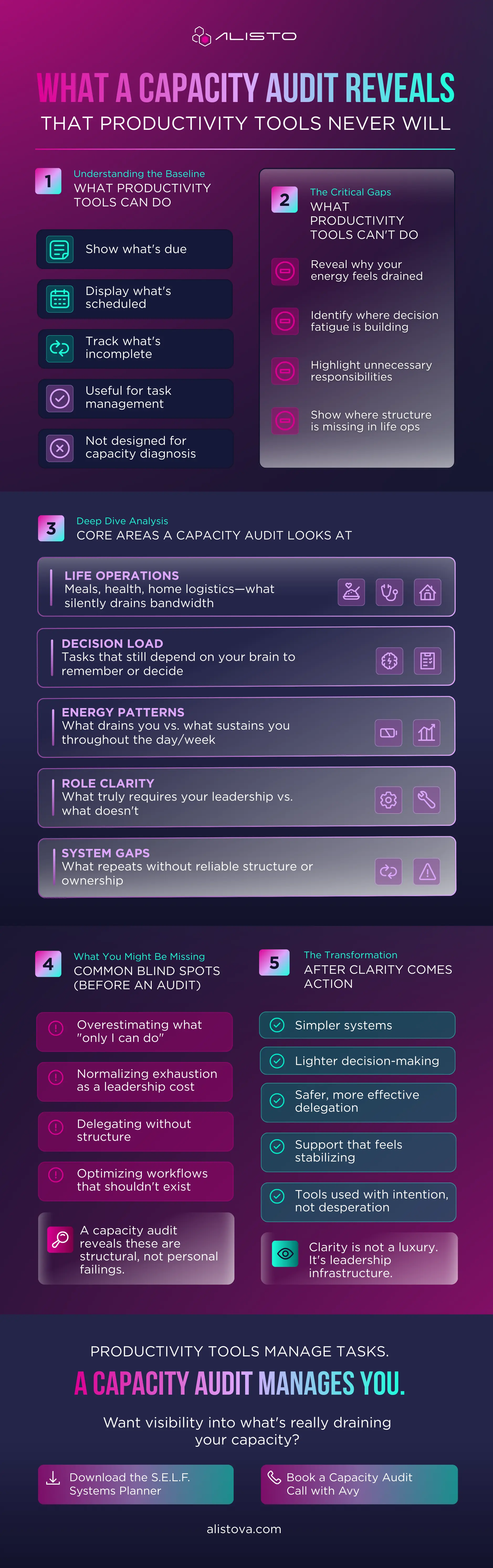 ALISTO

WHAT A CAPACITY AUDIT REVEALS
THAT PRODUCTIVITY TOOLS NEVER WILL

1
Understanding the Baseline
WHAT PRODUCTIVITY TOOLS CAN DO

Show what's due

Display what's scheduled

Track what's incomplete

Useful for task management

Not designed for capacity diagnosis

2
The Critical Gaps
WHAT PRODUCTIVITY TOOLS CAN'T DO

Reveal why your energy feels drained

Identify where decision fatigue is building

Highlight unnecessary responsibilities

Show where structure is missing in life ops

3
Deep Dive Analysis
CORE AREAS A CAPACITY AUDIT LOOKS AT

LIFE OPERATIONS
Meals, health, home logistics—what silently drains bandwidth

DECISION LOAD
Tasks that still depend on your brain to remember or decide

ENERGY PATTERNS
What drains you vs. what sustains you throughout the day/week

ROLE CLARITY
What truly requires your leadership vs. what doesn't

SYSTEM GAPS
What repeats without reliable structure or ownership

4
What You Might Be Missing
COMMON BLIND SPOTS (BEFORE AN AUDIT)

Overestimating what "only I can do"

Normalizing exhaustion as a leadership cost

Delegating without structure

Optimizing workflows that shouldn't exist

A capacity audit reveals these are structural, not personal failings.

5
The Transformation
AFTER CLARITY COMES ACTION

Simpler systems

Lighter decision-making

Safer, more effective delegation

Support that feels stabilizing

Tools used with intention, not desperation

Clarity is not a luxury. It's leadership infrastructure.

PRODUCTIVITY TOOLS MANAGE TASKS.
A CAPACITY AUDIT MANAGES YOU.

Want visibility into what's really draining your capacity?

Download the S.E.L.F. Systems Planner

Book a Capacity Audit Call with Avy

alistova.com