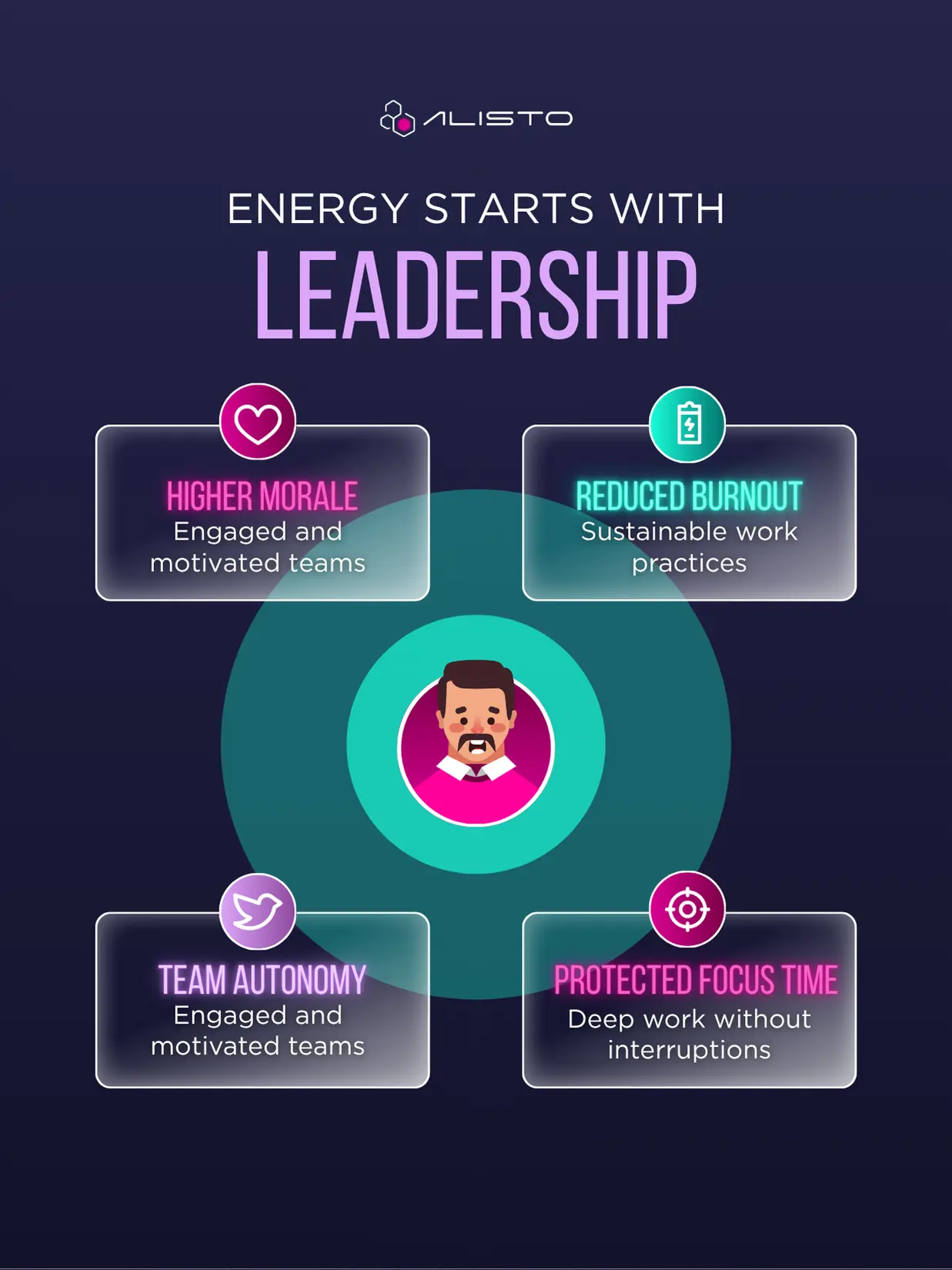 ALISTO

ENERGY STARTS WITH
LEADERSHIP

HIGHER MORALE
Engaged and motivated teams

REDUCED BURNOUT
Sustainable work practices

TEAM AUTONOMY
Engaged and motivated teams

PROTECTED FOCUS TIME
Deep work without interruptions