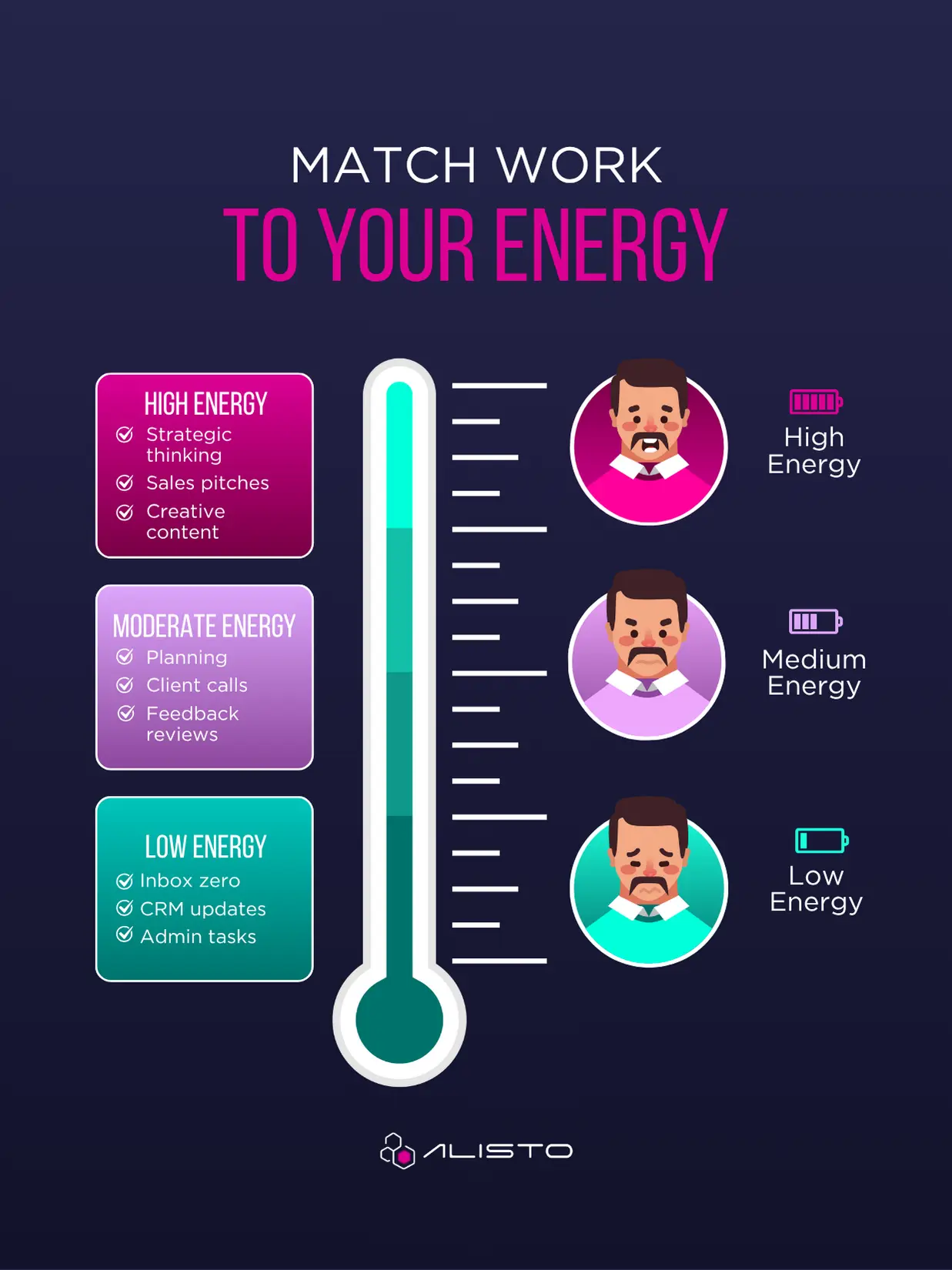 MATCH WORK
TO YOUR ENERGY

HIGH ENERGY
Strategic thinking
Sales pitches
Creative content

MODERATE ENERGY
Planning
Client calls
Feedback reviews

LOW ENERGY
Inbox zero
CRM updates
Admin tasks

High Energy

Medium Energy

Low Energy

ALISTO